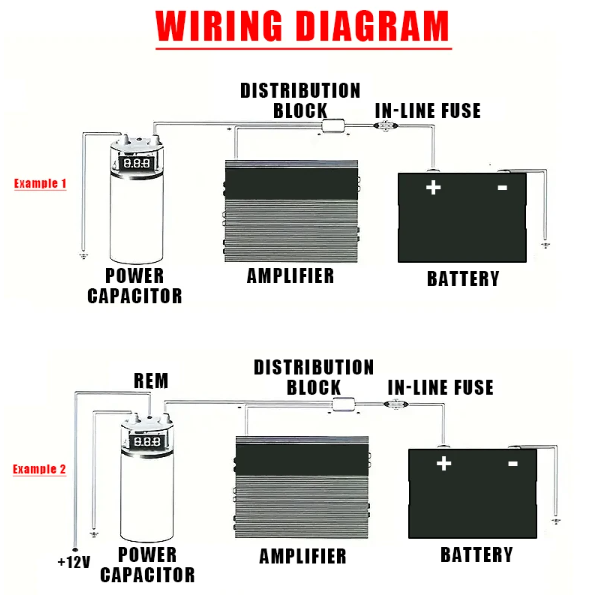 WIRING DIAGRAM

DISTRIBUTION BLOCK

IN-LINE FUSE

Example 1

8.8.8

+

-

POWER CAPACITOR

AMPLIFIER

BATTERY

REM

DISTRIBUTION BLOCK

IN-LINE FUSE

Example 2

8.8.8

+

-

+12V

POWER CAPACITOR

AMPLIFIER

BATTERY